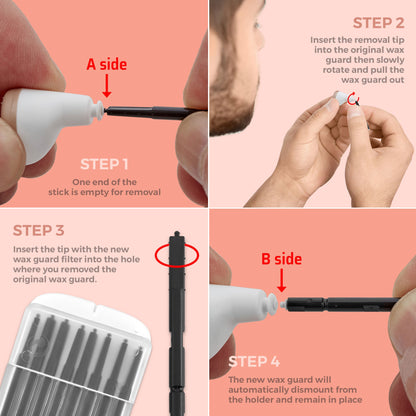 A side

STEP 1

One end of the stick is empty for removal

STEP 2

Insert the removal tip into the original wax guard then slowly rotate and pull the wax guard out

STEP 3

Insert the tip with the new wax guard filter into the hole where you removed the original wax guard.

B side

STEP 4

The new wax guard will automatically dismount from the holder and remain in place